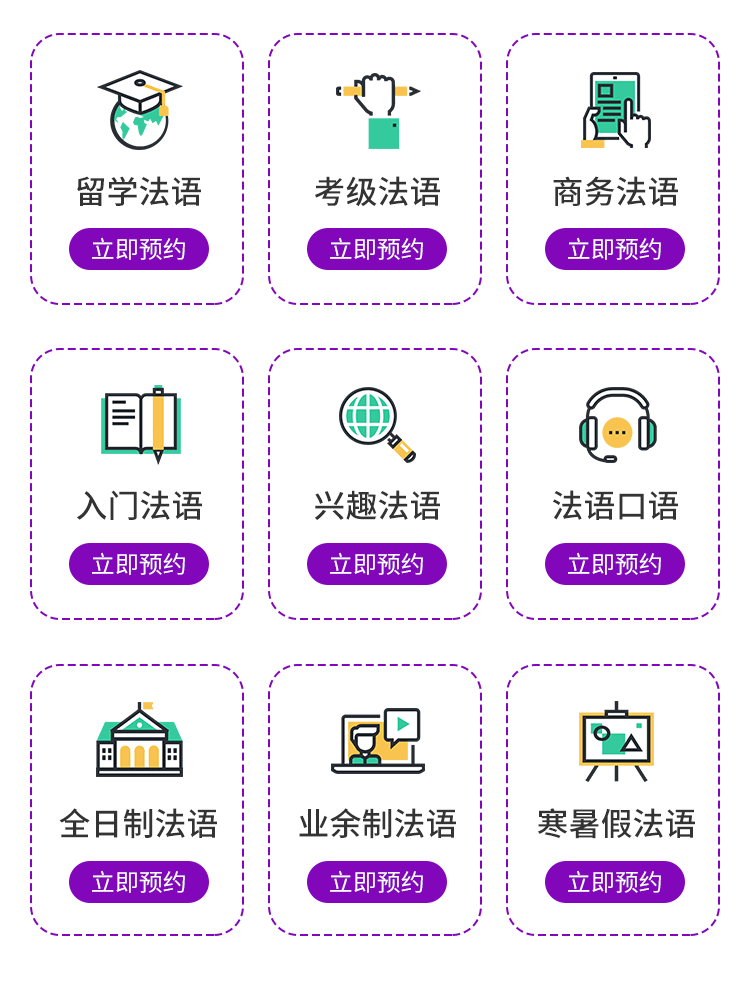 留学法语

立即预约

考级法语

立即预约

商务法语

立即预约

入门法语

立即预约

兴趣法语

立即预约

法语口语

立即预约

全日制法语

立即预约

业余制法语

立即预约

寒暑假法语

立即预约